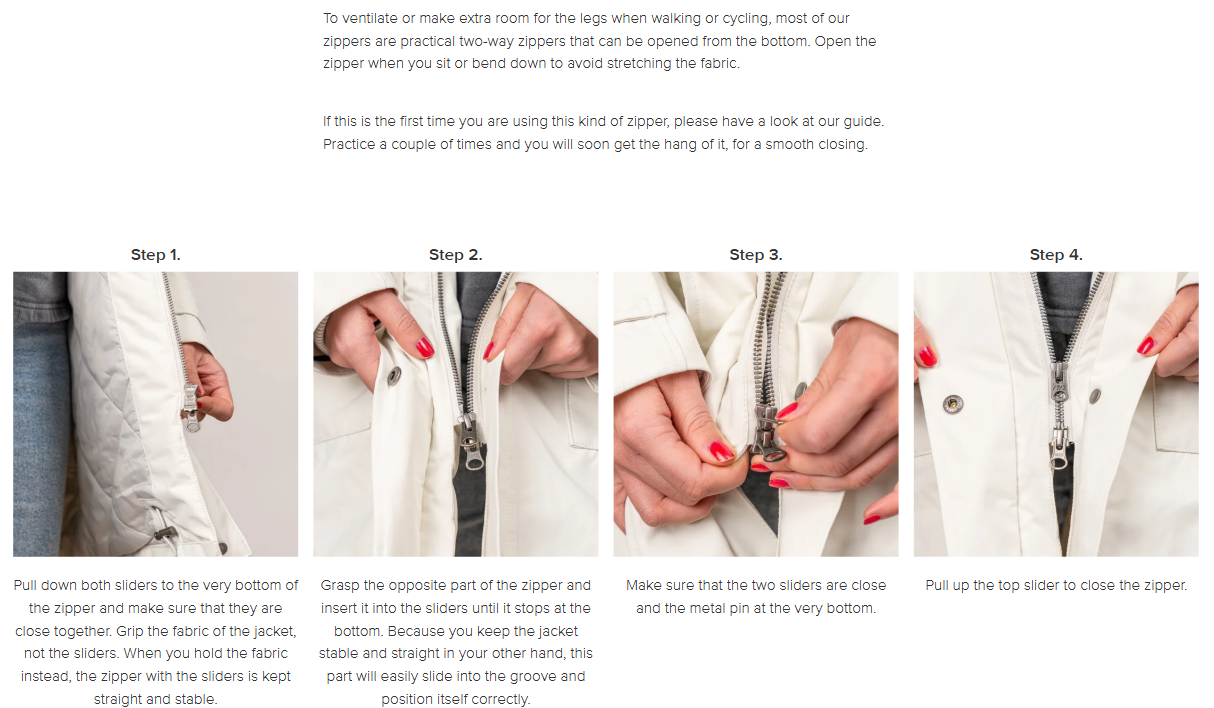 To ventilate or make extra room for the legs when walking or cycling, most of our zippers are practical two-way zippers that can be opened from the bottom. Open the zipper when you sit or bend down to avoid stretching the fabric.

If this is the first time you are using this kind of zipper, please have a look at our guide. Practice a couple of times and you will soon get the hang of it, for a smooth closing.

Step 1.

Pull down both sliders to the very bottom of the zipper and make sure that they are close together. Grip the fabric of the jacket, not the sliders. When you hold the fabric instead, the zipper with the sliders is kept straight and stable.

Step 2.

Grasp the opposite part of the zipper and insert it into the sliders until it stops at the bottom. Because you keep the jacket stable and straight in your other hand, this part will easily slide into the groove and position itself correctly.

Step 3.

Make sure that the two sliders are close and the metal pin at the very bottom.

Step 4.

Pull up the top slider to close the zipper.